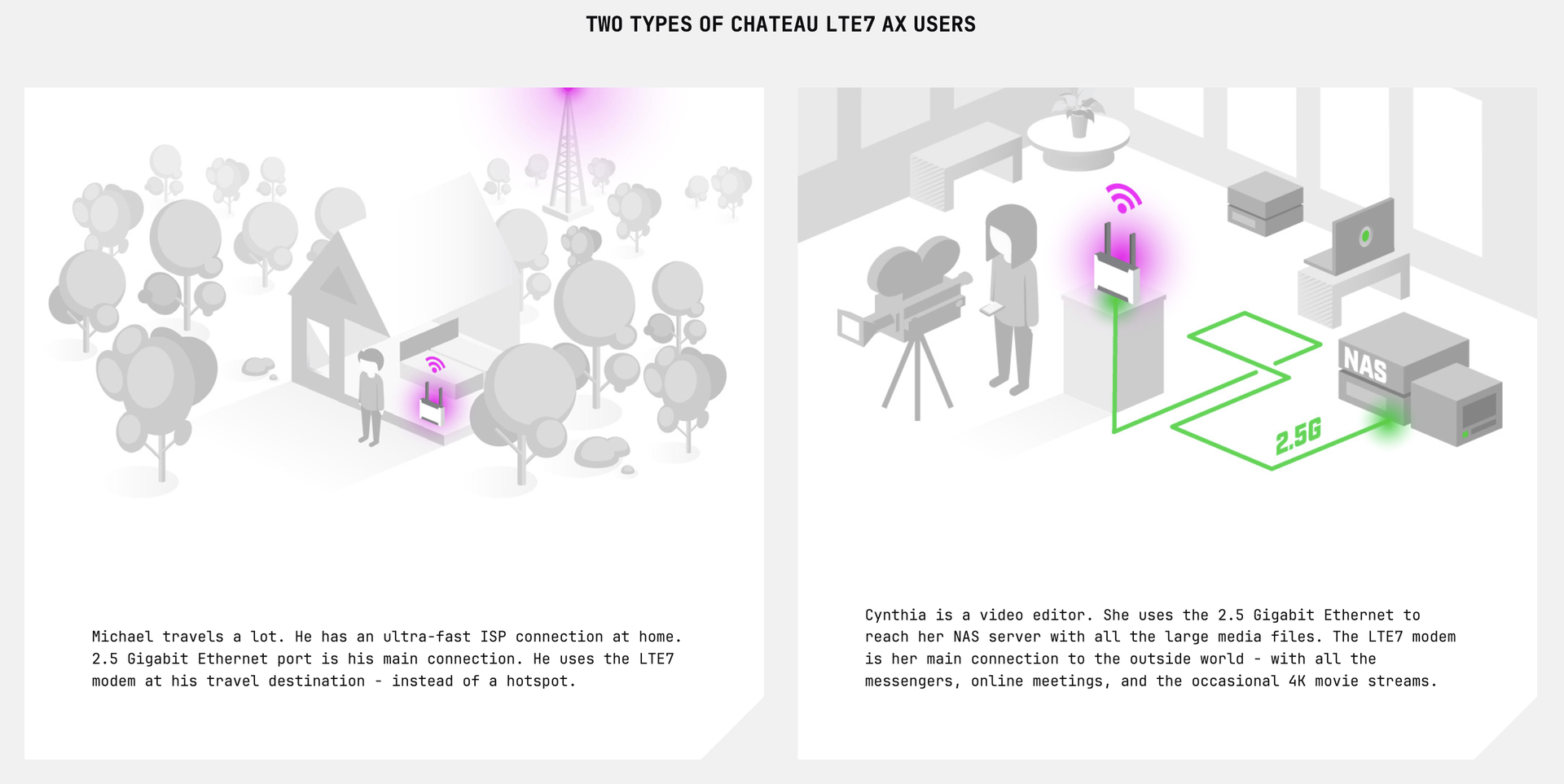 TWO TYPES OF CHATEAU LTE7 AX USERS

Michael travels a lot. He has an ultra-fast ISP connection at home. 2.5 Gigabit Ethernet port is his main connection. He uses the LTE7 modem at his travel destination - instead of a hotspot.

NAS

2.5G

Cynthia is a video editor. She uses the 2.5 Gigabit Ethernet to reach her NAS server with all the large media files. The LTE7 modem is her main connection to the outside world - with all the messengers, online meetings, and the occasional 4K movie streams.